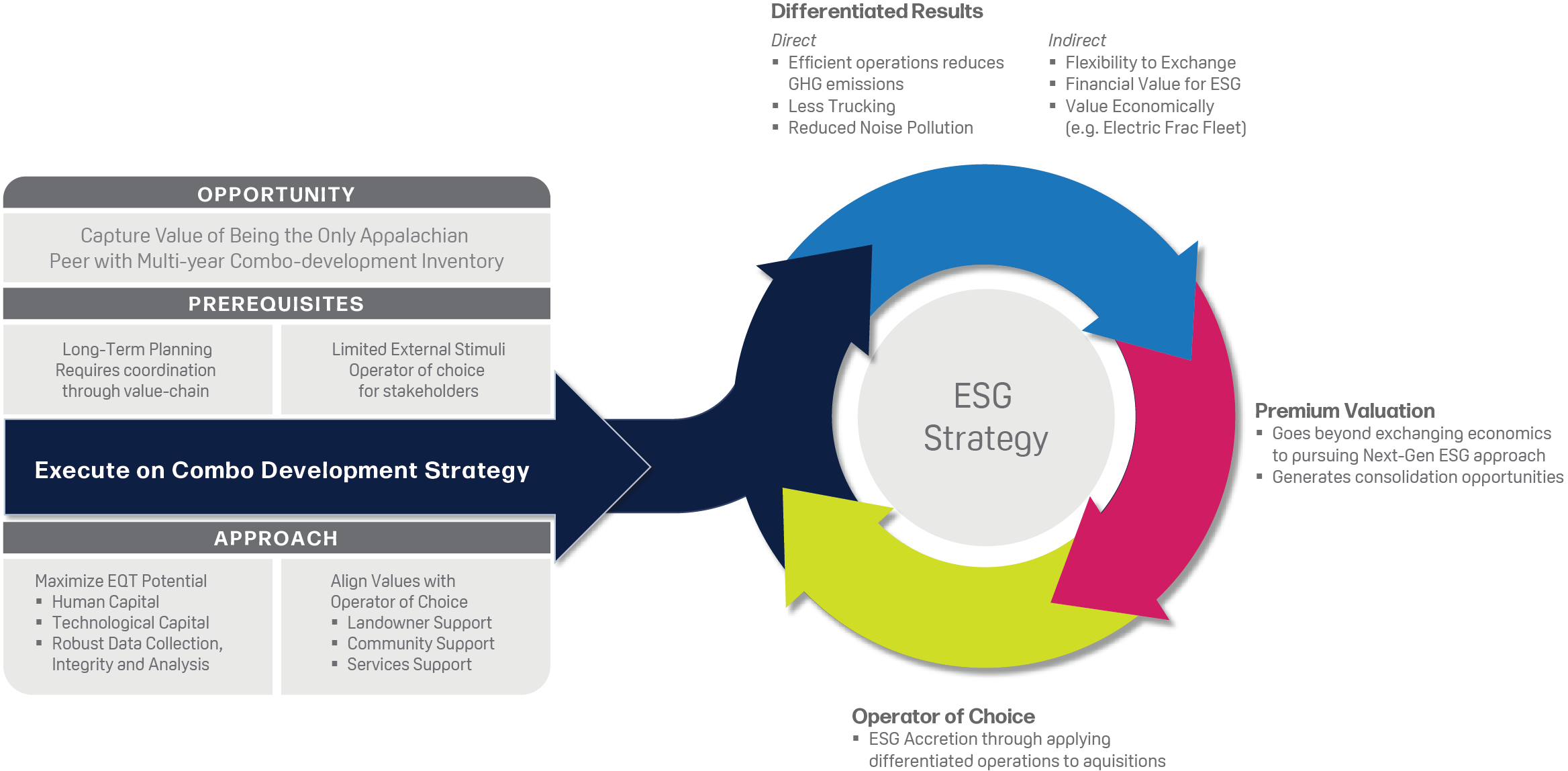 OPPORTUNITY

Capture Value of Being the Only Appalachian Peer with Multi-year Combo-development Inventory

PREREQUISITES

Long-Term Planning Requires coordination through value-chain

Limited External Stimuli Operator of choice for stakeholders

Execute on Combo Development Strategy

APPROACH

Maximize EQT Potential
▪ Human Capital
▪ Technological Capital
▪ Robust Data Collection, Integrity and Analysis

Align Values with Operator of Choice
▪ Landowner Support
▪ Community Support
▪ Services Support

Differentiated Results

Direct
▪ Efficient operations reduces GHG emissions
▪ Less Trucking
▪ Reduced Noise Pollution

Indirect
▪ Flexibility to Exchange
▪ Financial Value for ESG
▪ Value Economically (e.g. Electric Frac Fleet)

ESG Strategy

Premium Valuation
▪ Goes beyond exchanging economics to pursuing Next-Gen ESG approach
▪ Generates consolidation opportunities

Operator of Choice
▪ ESG Accretion through applying differentiated operations to aquisitions